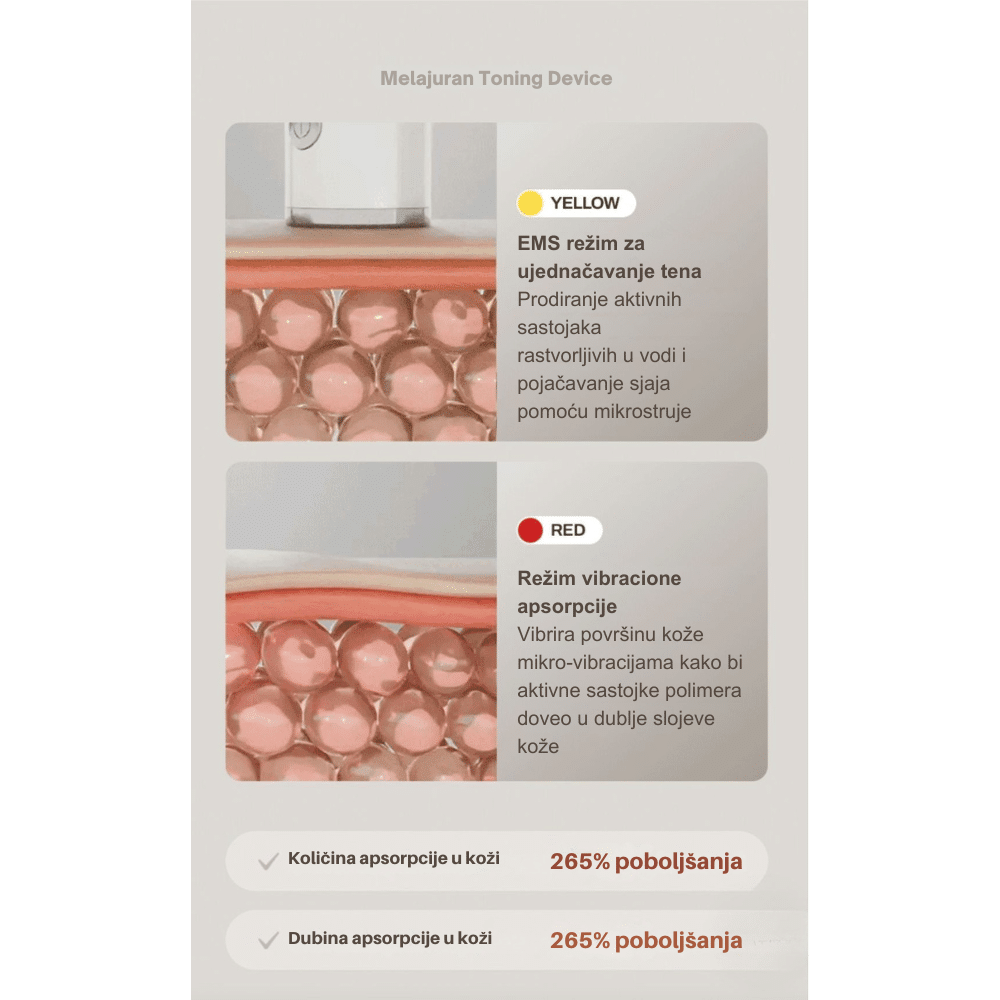 Melajuran Toning Device

YELLOW

EMS režim za ujednačavanje tena
Prodiranje aktivnih sastojaka rastvorljivih u vodi i pojačavanje sjaja pomoću mikrostruje

RED

Režim vibracione apsorpcije
Vibrira površinu kože mikro-vibracijama kako bi aktivne sastojke polimera doveo u dublje slojeve kože

Količina apsorpcije u koži 265% poboljšanja

Dubina apsorpcije u koži 265% poboljšanja