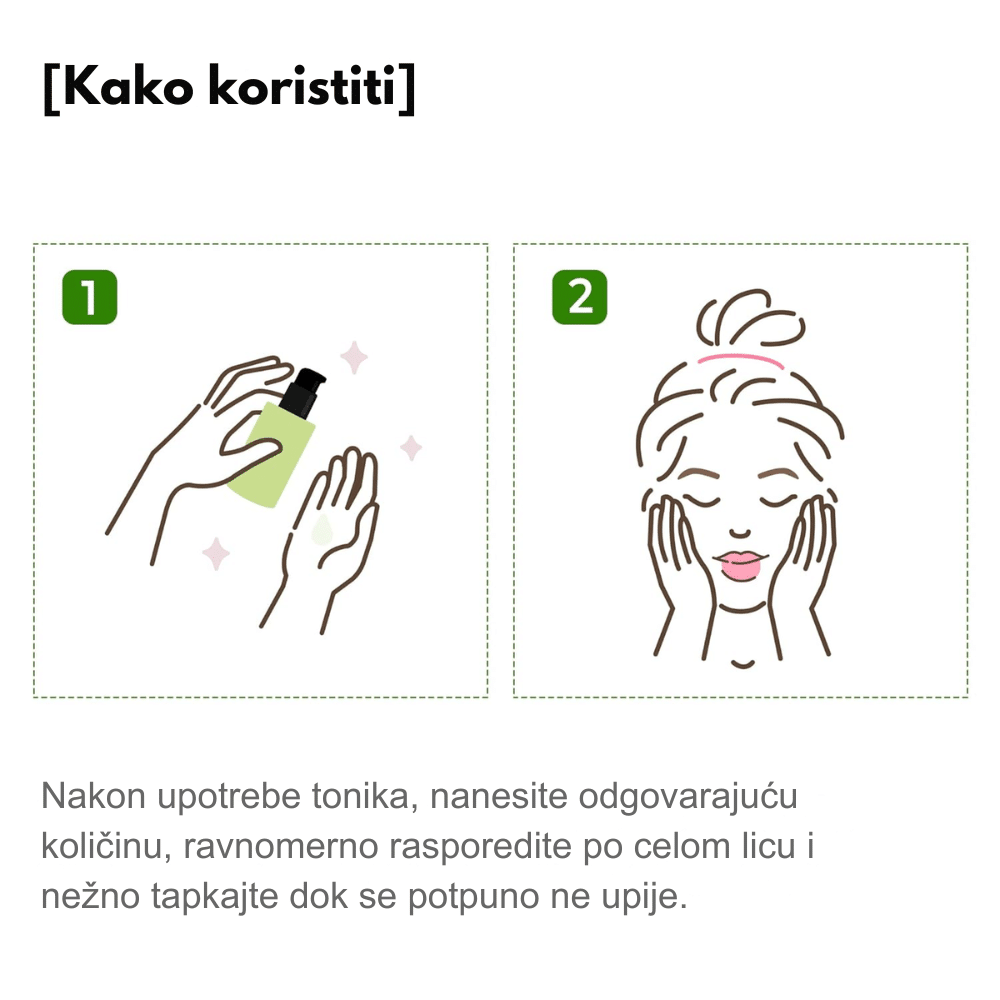 [Kako koristiti]

1

2

Nakon upotrebe tonika, nanesite odgovarajuću količinu, ravnomerno rasporedite po celom licu i nežno tapkajte dok se potpuno ne upije.