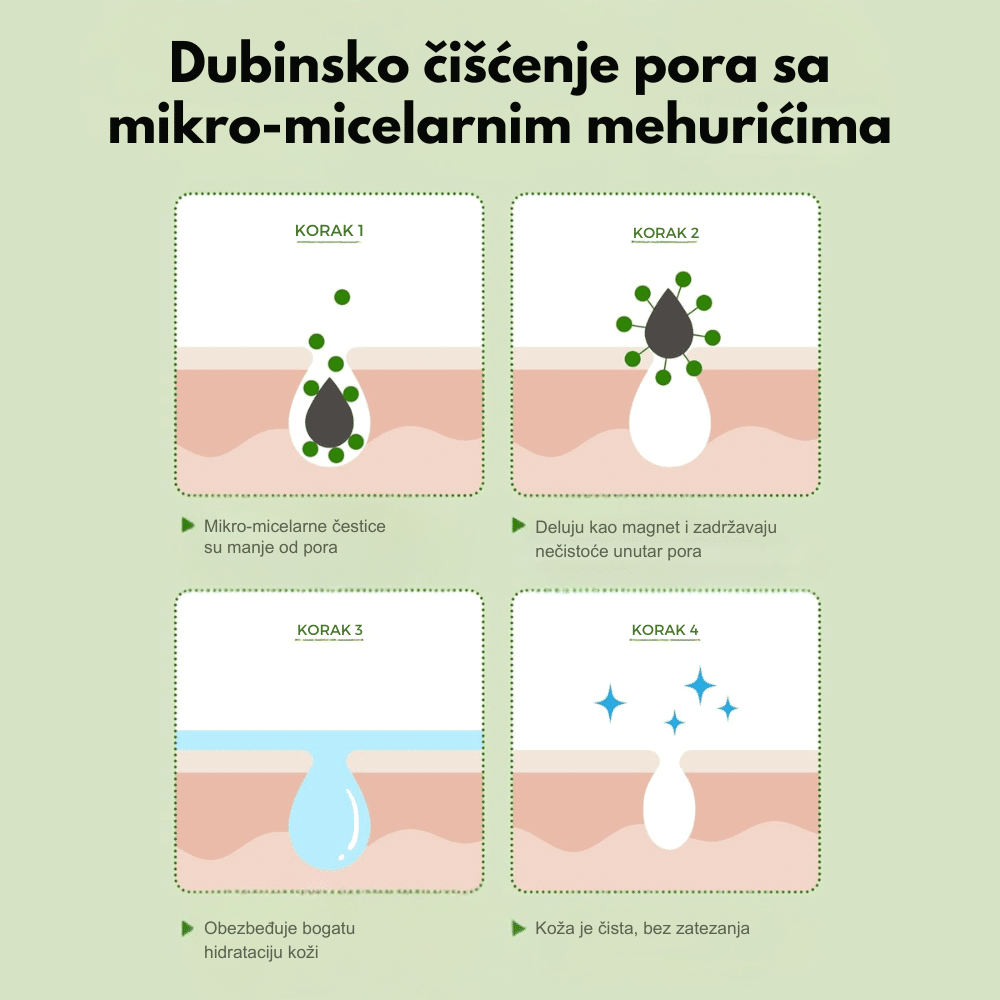 Dubinsko čišćenje pora sa mikro-micelarnim mehurićima

KORAK 1

Mikro-micelarne čestice su manje od pora

KORAK 2

Deluju kao magnet i zadržavaju nečistoće unutar pora

KORAK 3

Obezbeđuje bogatu hidrataciju koži

KORAK 4

Koža je čista, bez zatezanja