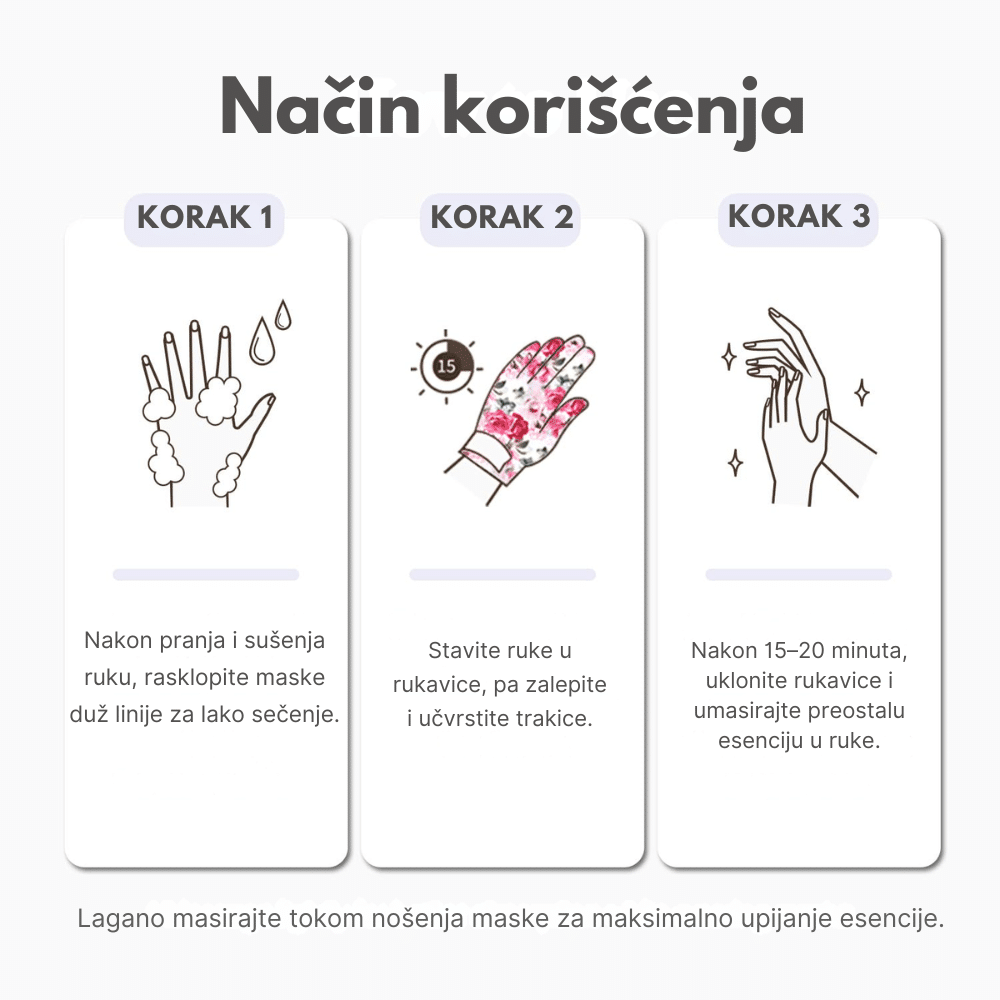 Način korišćenja

KORAK 1

Nakon pranja i sušenja ruku, rasklopite maske duž linije za lako sečenje.

KORAK 2

15

Stavite ruke u rukavice, pa zalepite i učvrstite trakice.

KORAK 3

Nakon 15–20 minuta, uklonite rukavice i umasirajte preostalu esenciju u ruke.

Lagano masirajte tokom nošenja maske za maksimalno upijanje esencije.