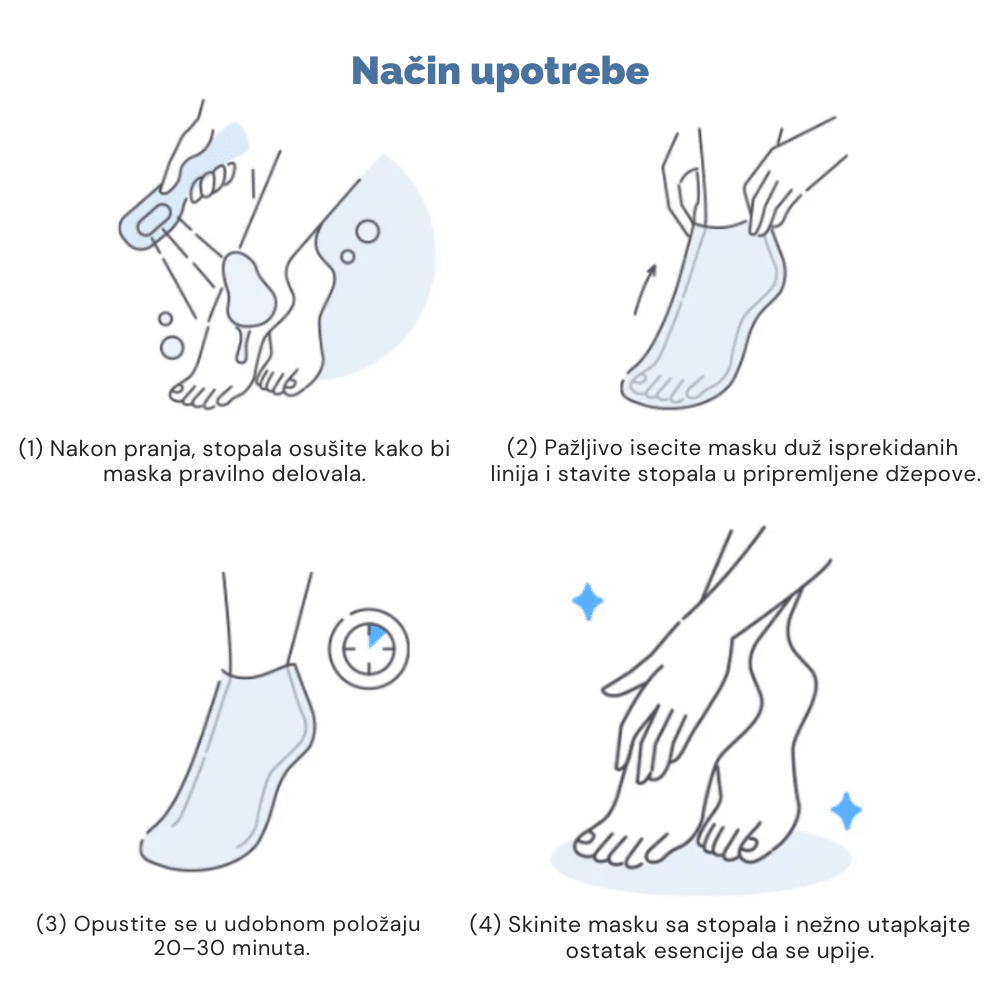 Način upotrebe

(1) Nakon pranja, stopala osušite kako bi maska pravilno delovala.

(2) Pažljivo isecite masku duž isprekidanih linija i stavite stopala u pripremljene džepove.

(3) Opustite se u udobnom položaju 20–30 minuta.

(4) Skinite masku sa stopala i nežno utapkajte ostatak esencije da se upije.