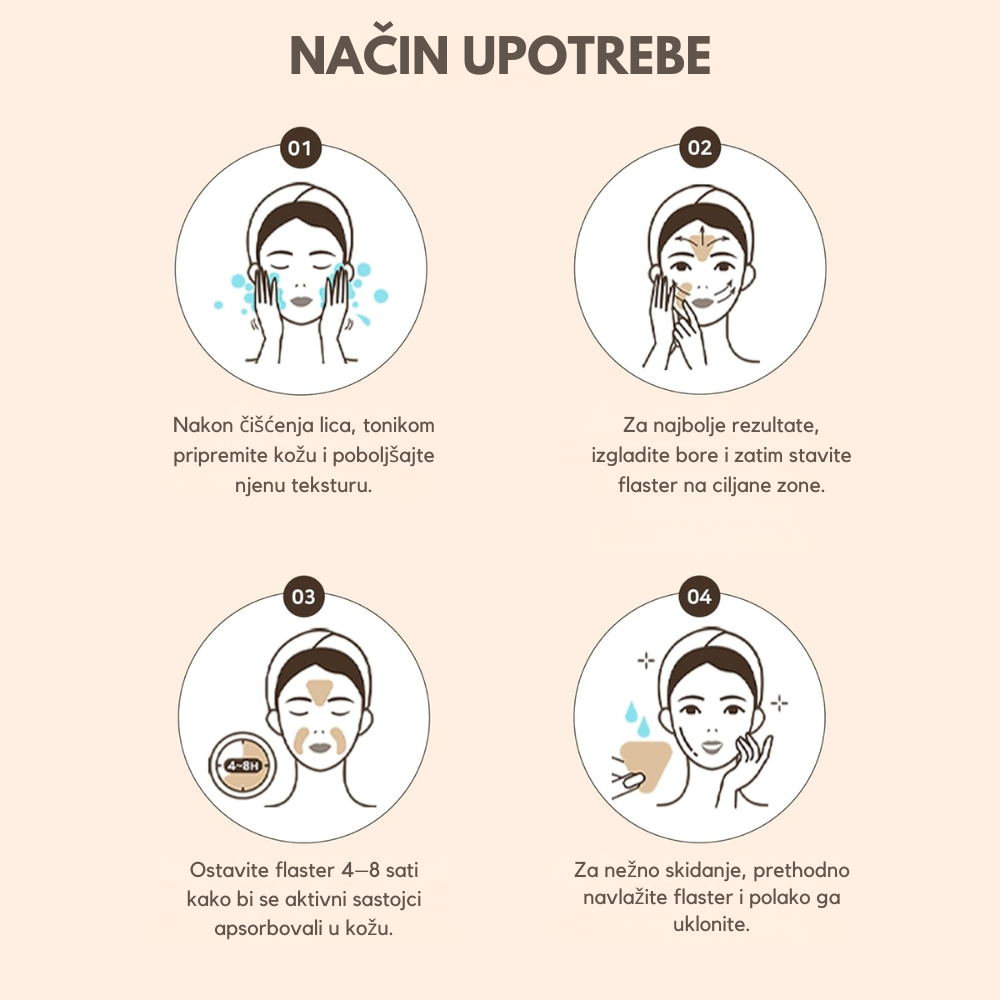 NAČIN UPOTREBE

01

Nakon čišćenja lica, tonikom pripremite kožu i poboljšajte njenu teksturu.

02

Za najbolje rezultate, izgladite bore i zatim stavite flaster na ciljane zone.

03

4~8H

Ostavite flaster 4–8 sati kako bi se aktivni sastojci apsorbovali u kožu.

04

Za nežno skidanje, prethodno navlažite flaster i polako ga uklonite.