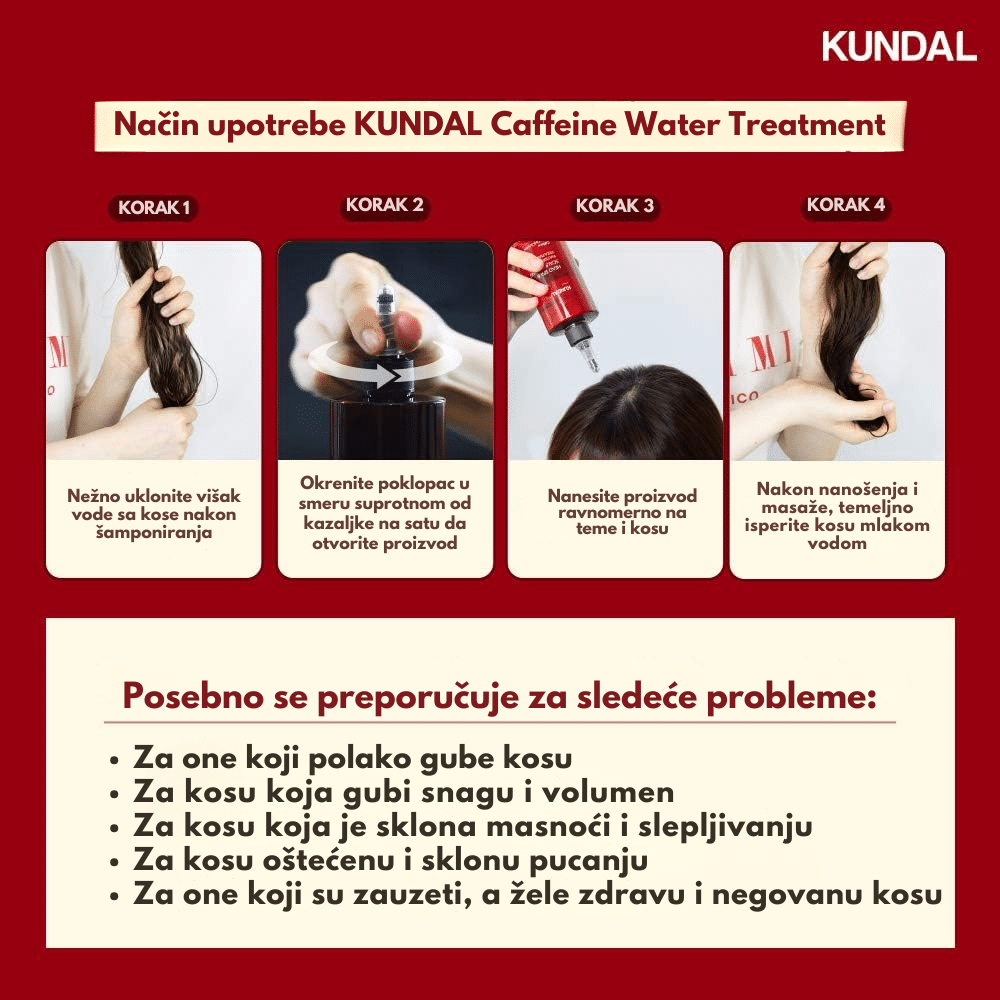 KUNDAL

Način upotrebe KUNDAL Caffeine Water Treatment

KORAK 1

Nežno uklonite višak vode sa kose nakon šamponiranja

KORAK 2

Okrenite poklopac u smeru suprotnom od kazaljke na satu da otvorite proizvod

KORAK 3

Nanesite proizvod ravnomerno na teme i kosu

KORAK 4

Nakon nanošenja i masaže, temeljno isperite kosu mlakom vodom

Posebno se preporučuje za sledeće probleme:

• Za one koji polako gube kosu
• Za kosu koja gubi snagu i volumen
• Za kosu koja je sklona masnoći i slepljivanju
• Za kosu oštećenu i sklonu pucanju
• Za one koji su zauzeti, a žele zdravu i negovanu kosu