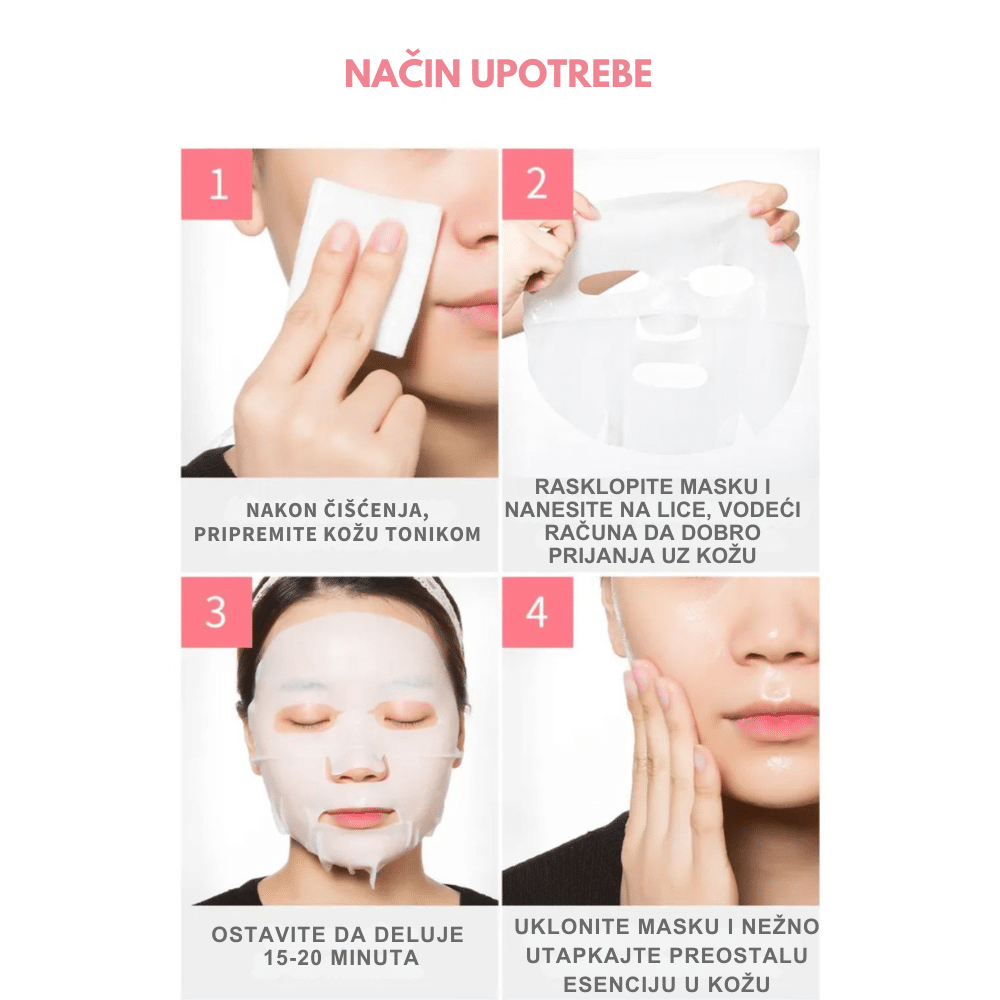 NAČIN UPOTREBE

1

NAKON ČIŠĆENJA, PRIPREMITE KOŽU TONIKOM

2

RASKLOPITE MASKU I NANESITE NA LICE, VODEĆI RAČUNA DA DOBRO PRIJANJA UZ KOŽU

3

OSTAVITE DA DELUJE 15-20 MINUTA

4

UKLONITE MASKU I NEŽNO UTAPKAJTE PREOSTALU ESENCIJU U KOŽU